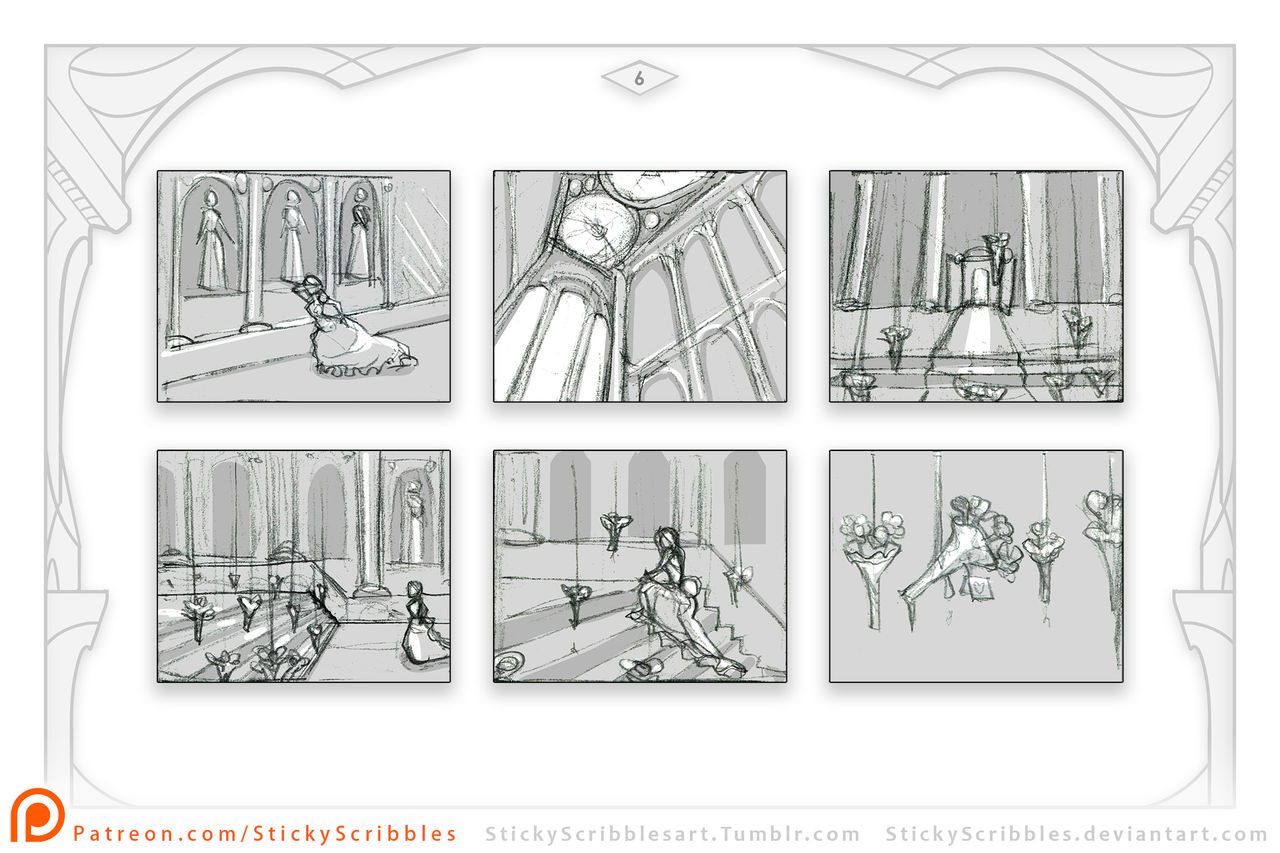 6

Patreon.com/StickyScribbles StickyScribblesart.Tumblr.com StickyScribbles.deviantart.com