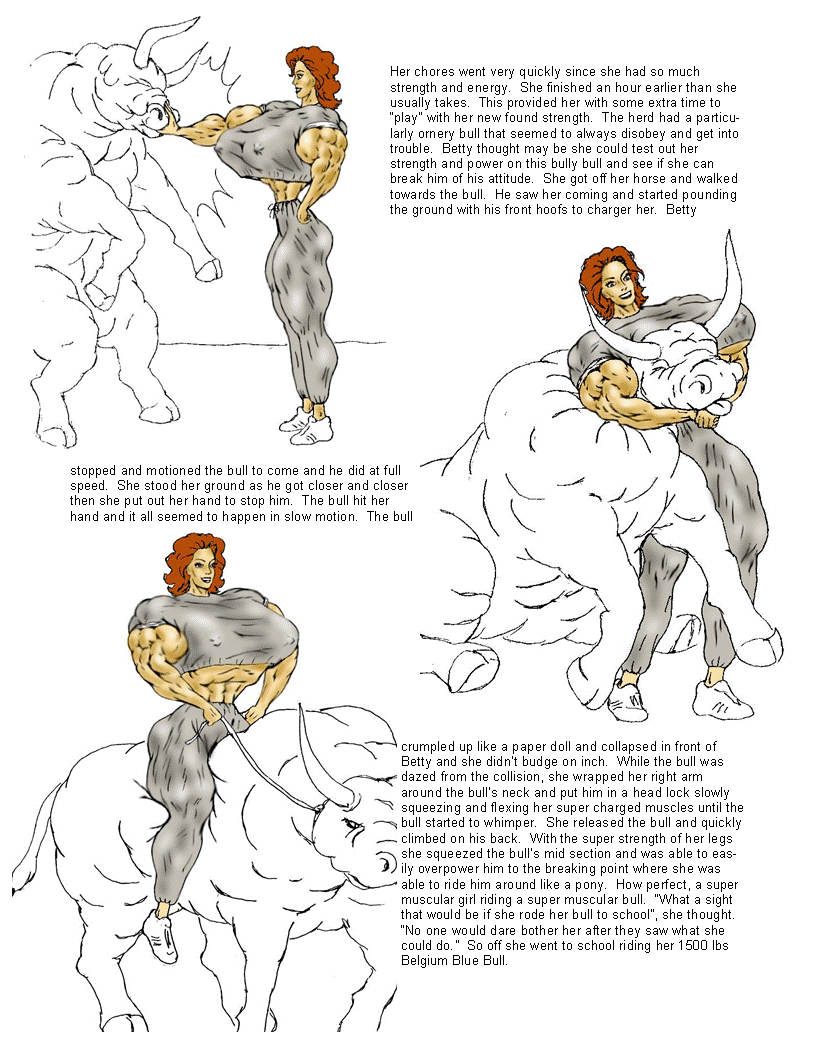 Her chores went very quickly since she had so much strength and energy. She finished an hour earlier than she usually takes. This provided her with some extra time to "play" with her new found strength. The herd had a particularly ornery bull that seemed to always disobey and get into trouble. Betty thought may be she could test out her strength and power on this bully bull and see if she can break him of his attitude. She got off her horse and walked towards the bull. He saw her coming and started pounding the ground with his front hoofs to charger her. Betty

stopped and motioned the bull to come and he did at full speed. She stood her ground as he got closer and closer then she put out her hand to stop him. The bull hit her hand and it all seemed to happen in slow motion. The bull

crumpled up like a paper doll and collapsed in front of Betty and she didn't budge on inch. While the bull was dazed from the collision, she wrapped her right arm around the bull's neck and put him in a head lock slowly squeezing and flexing her super charged muscles until the bull started to whimper. She released the bull and quickly climbed on his back. With the super strength of her legs she squeezed the bull's mid section and was able to easily overpower him to the breaking point where she was able to ride him around like a pony. How perfect, a super muscular girl riding a super muscular bull. "What a sight that would be if she rode her bull to school", she thought. "No one would dare bother her after they saw what she could do." So off she went to school riding her 1500 lbs Belgium Blue Bull.