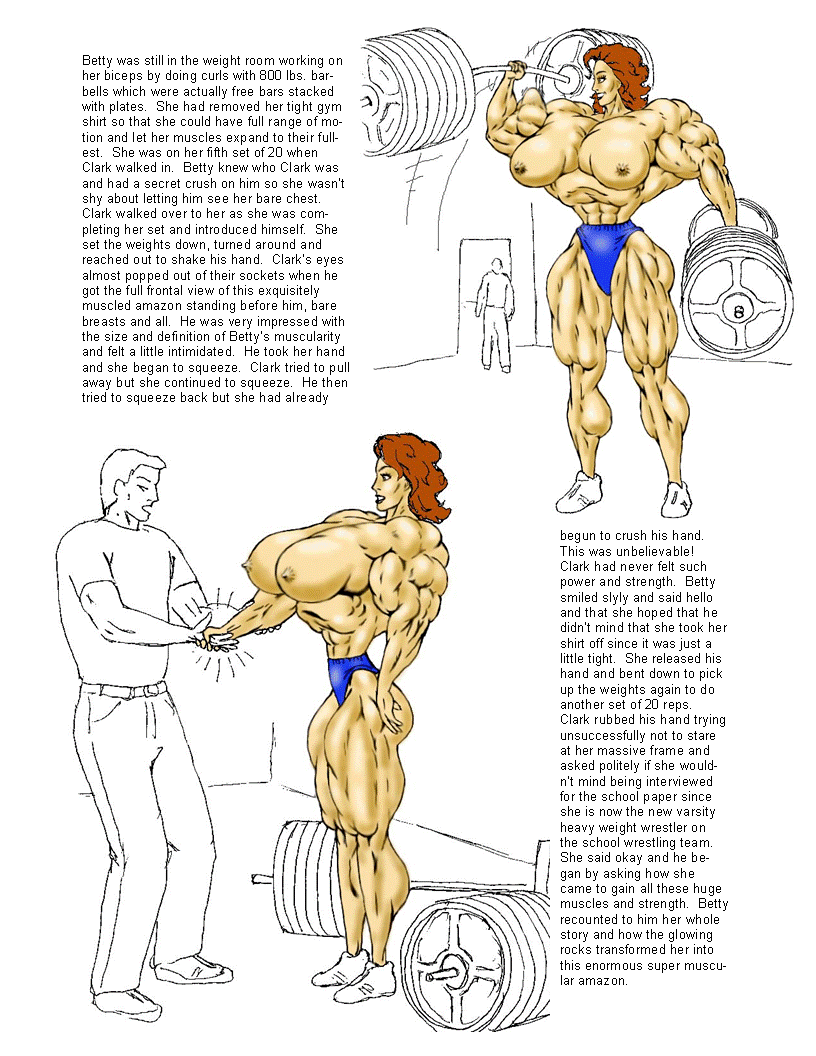 Betty was still in the weight room working on her biceps by doing curls with 800 lbs. barbells which were actually free bars stacked with plates. She had removed her tight gym shirt so that she could have full range of motion and let her muscles expand to their fullest. She was on her fifth set of 20 when Clark walked in. Betty knew who Clark was and had a secret crush on him so she wasn't shy about letting him see her bare chest. Clark walked over to her as she was completing her set and introduced himself. She set the weights down, turned around and reached out to shake his hand. Clark's eyes almost popped out of their sockets when he got the full frontal view of this exquisitely muscled amazon standing before him, bare breasts and all. He was very impressed with the size and definition of Betty's muscularity and felt a little intimidated. He took her hand and she began to squeeze. Clark tried to pull away but she continued to squeeze. He then tried to squeeze back but she had already

8

begun to crush his hand. This was unbelievable! Clark had never felt such power and strength. Betty smiled slyly and said hello and that she hoped that he didn't mind that she took her shirt off since it was just a little tight. She released his hand and bent down to pick up the weights again to do another set of 20 reps. Clark rubbed his hand trying unsuccessfully not to stare at her massive frame and asked politely if she wouldn't mind being interviewed for the school paper since she is now the new varsity heavy weight wrestler on the school wrestling team. She said okay and he began by asking how she came to gain all these huge muscles and strength. Betty recounted to him her whole story and how the glowing rocks transformed her into this enormous super muscular amazon.