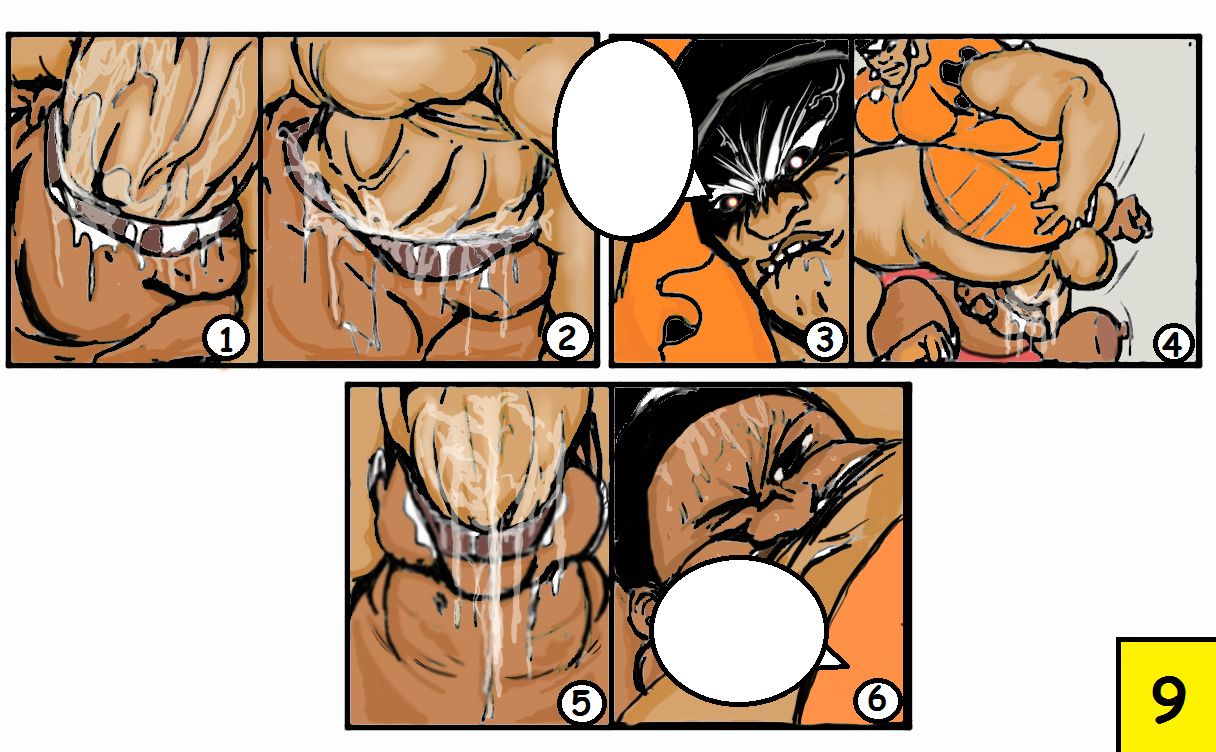 1
2
3
4
5
6
9