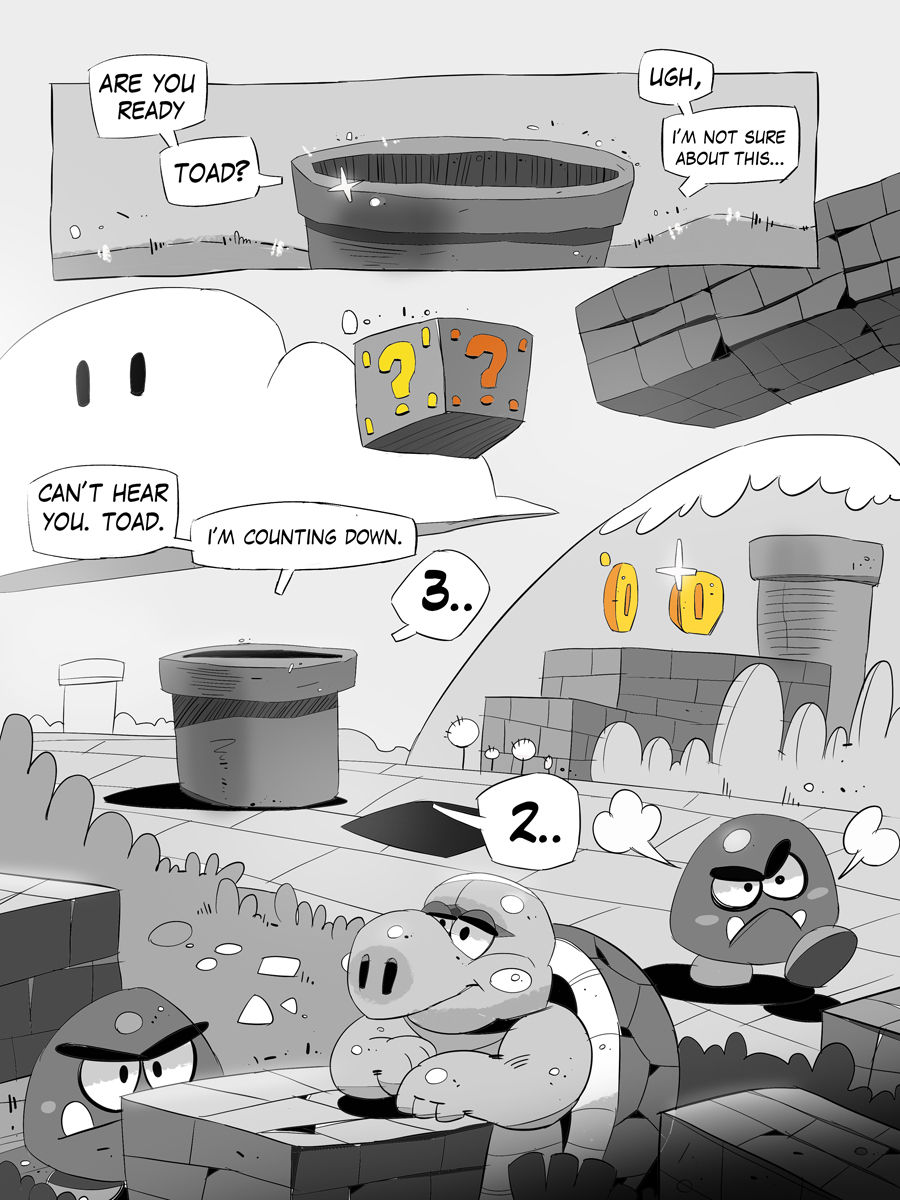 ARE YOU READY

TOAD?

UGH,

I'M NOT SURE ABOUT THIS...

?

?

CAN'T HEAR YOU. TOAD.

I'M COUNTING DOWN.

3..

2..